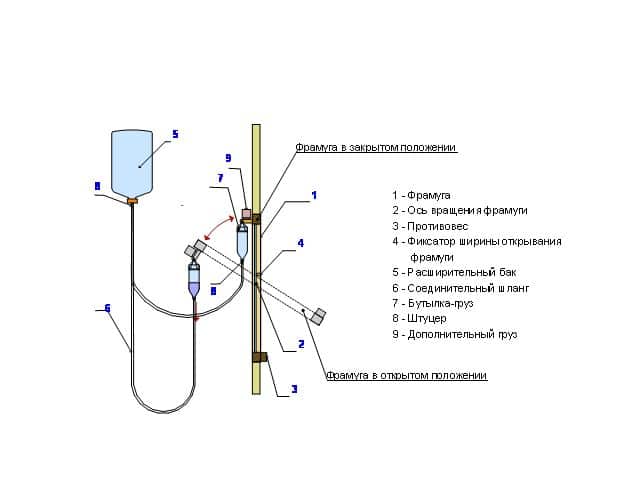 5

8

9

7

Фрамуга в закрытом положении

1

4

8

6

2

3

Фрамуга в открытом положении

1 - Фрамуга
2 - Ось вращения фрамуги
3 - Противовес
4 - Фиксатор ширины открывания фрамуги
5 - Расширительный бак
6 - Соединительный шланг
7 - Бутылка-груз
8 - Штуцер
9 - Дополнительный груз