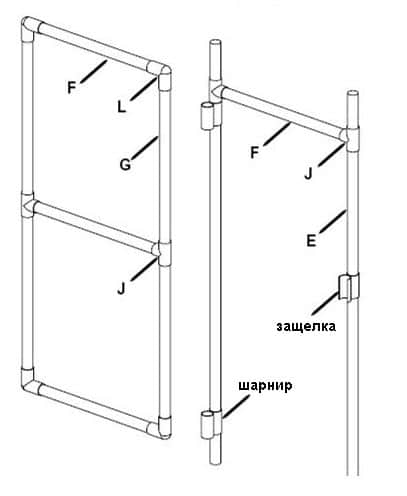 F
L
G
J
F
J
E
защелка
шарнир