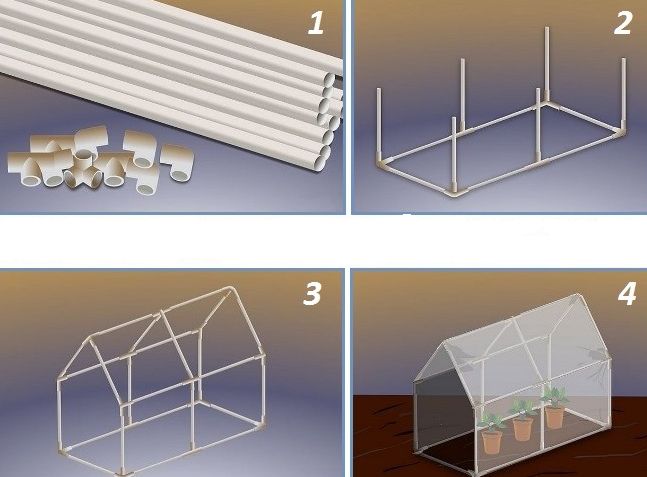 1

2

3

4