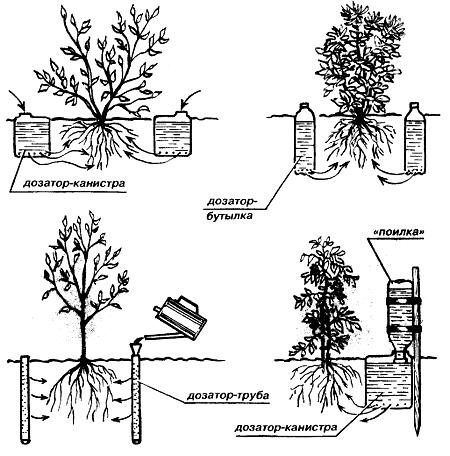 дозатор-канистра

дозатор-бутылка

«поилка»

дозатор-труба

дозатор-канистра