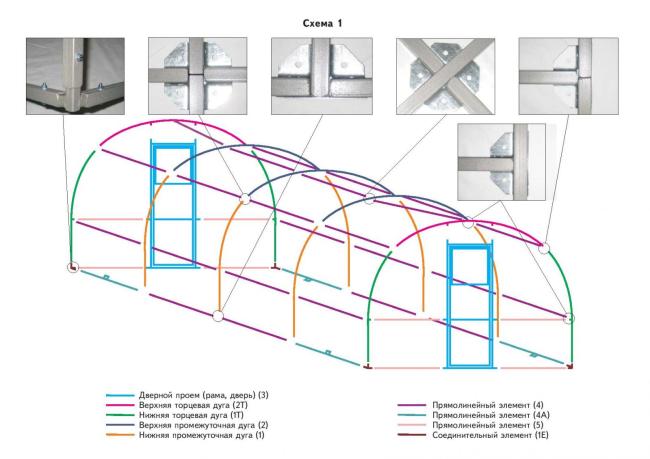 Схема 1

Дверной проем (рама, дверь) (3)
Верхняя торцевая дуга (2Т)
Нижняя торцевая дуга (1Т)
Верхняя промежуточная дуга (2)
Нижняя промежуточная дуга (1)

Прямолинейный элемент (4)
Прямолинейный элемент (4А)
Прямолинейный элемент (5)
Соединительный элемент (1Е)